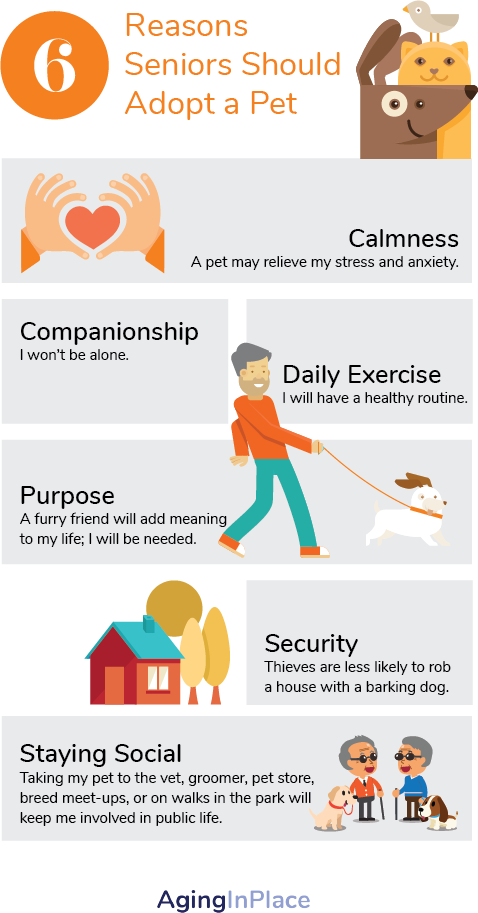 6 Reasons Seniors Should Adopt a Pet

Calmness
A pet may relieve my stress and anxiety.

Companionship
I won't be alone.

Daily Exercise
I will have a healthy routine.

Purpose
A furry friend will add meaning to my life; I will be needed.

Security
Thieves are less likely to rob a house with a barking dog.

Staying Social
Taking my pet to the vet, groomer, pet store, breed meet-ups, or on walks in the park will keep me involved in public life.

AgingInPlace