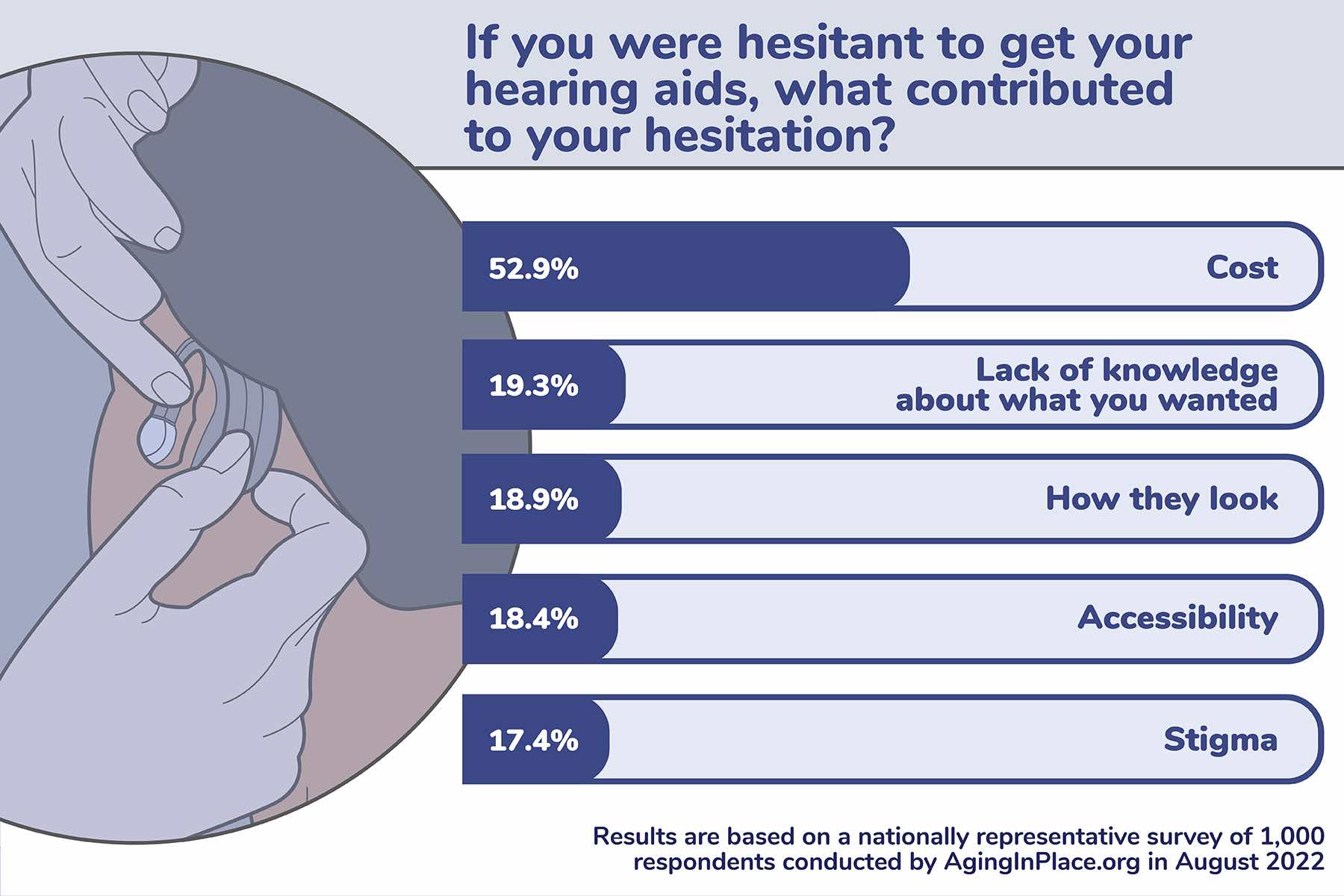 If you were hesitant to get your hearing aids, what contributed to your hesitation?

52.9% Cost

19.3% Lack of knowledge about what you wanted

18.9% How they look

18.4% Accessibility

17.4% Stigma

Results are based on a nationally representative survey of 1,000 respondents conducted by AgingInPlace.org in August 2022