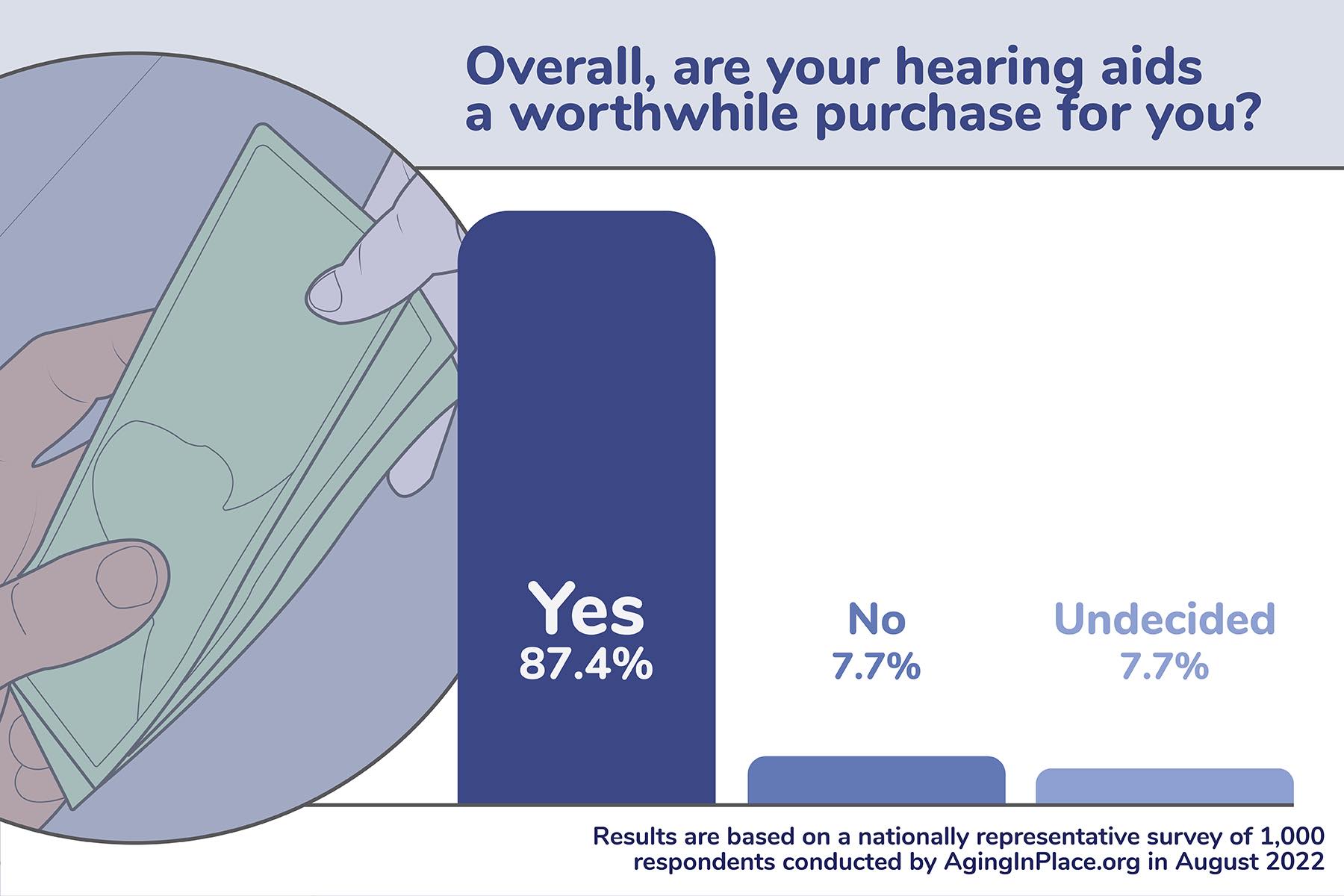 Overall, are your hearing aids a worthwhile purchase for you?

Yes
87.4%

No
7.7%

Undecided
7.7%

Results are based on a nationally representative survey of 1,000 respondents conducted by AgingInPlace.org in August 2022